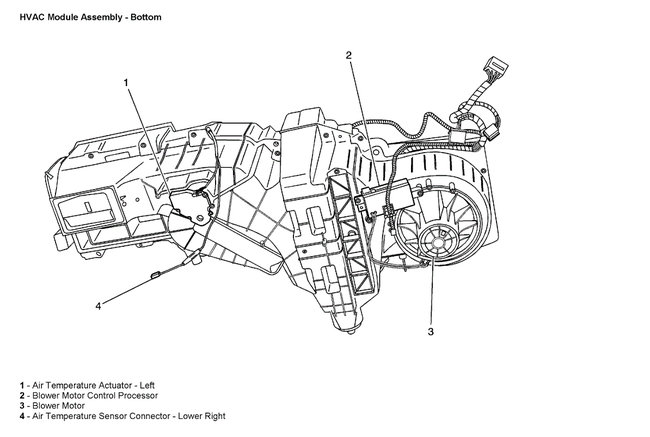 HVAC Module Assembly - Bottom

1

2

4

3

1 - Air Temperature Actuator - Left
2 - Blower Motor Control Processor
3 - Blower Motor
4 - Air Temperature Sensor Connector - Lower Right