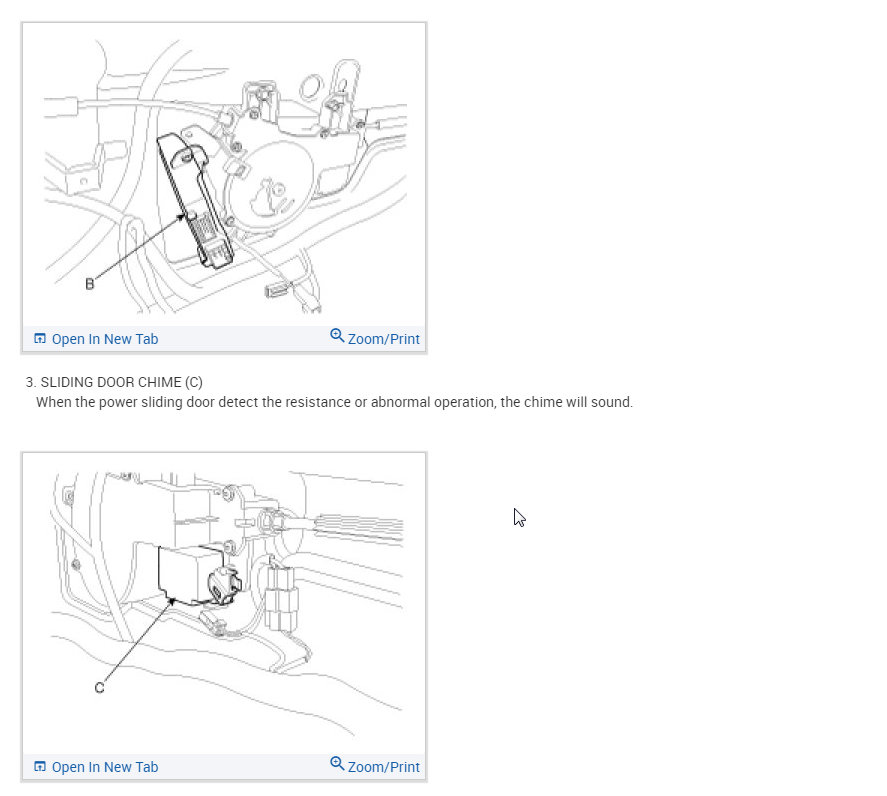 B

Open In New Tab

Zoom/Print

3. SLIDING DOOR CHIME (C)
When the power sliding door detect the resistance or abnormal operation, the chime will sound.

C

Open In New Tab

Zoom/Print