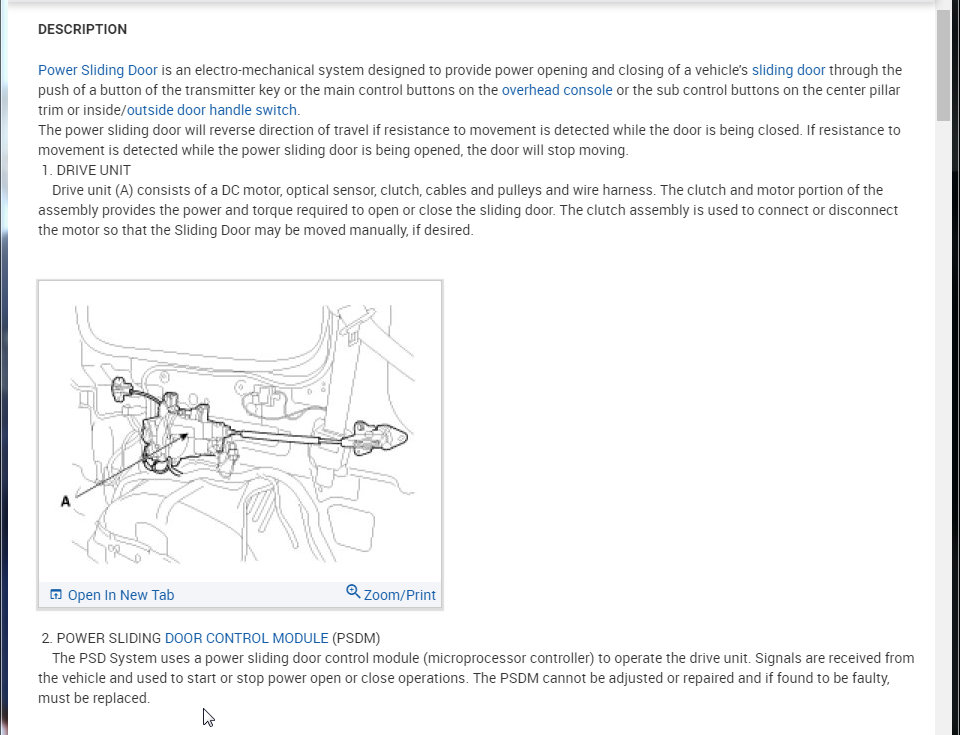 DESCRIPTION

Power Sliding Door is an electro-mechanical system designed to provide power opening and closing of a vehicle's sliding door through the push of a button of the transmitter key or the main control buttons on the overhead console or the sub control buttons on the center pillar trim or inside/outside door handle switch.
The power sliding door will reverse direction of travel if resistance to movement is detected while the door is being closed. If resistance to movement is detected while the power sliding door is being opened, the door will stop moving.
1. DRIVE UNIT
Drive unit (A) consists of a DC motor, optical sensor, clutch, cables and pulleys and wire harness. The clutch and motor portion of the assembly provides the power and torque required to open or close the sliding door. The clutch assembly is used to connect or disconnect the motor so that the Sliding Door may be moved manually, if desired.

A

Open In New Tab
Zoom/Print

2. POWER SLIDING DOOR CONTROL MODULE (PSDM)
The PSD System uses a power sliding door control module (microprocessor controller) to operate the drive unit. Signals are received from the vehicle and used to start or stop power open or close operations. The PSDM cannot be adjusted or repaired and if found to be faulty, must be replaced.