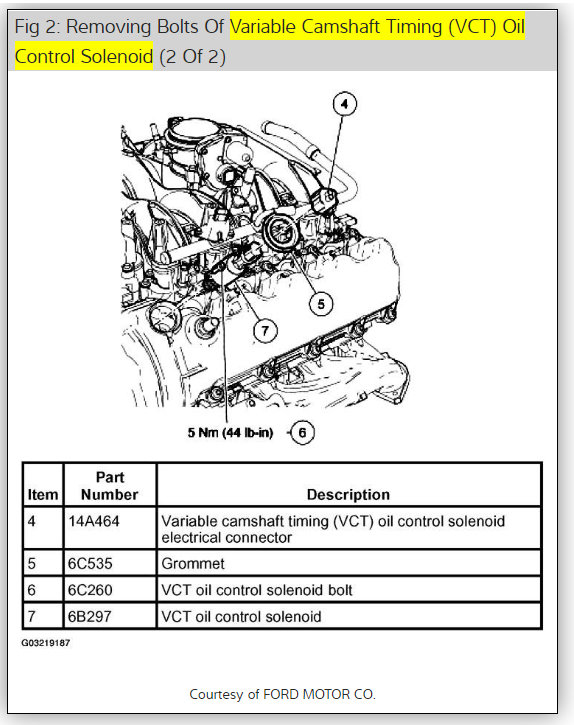 Fig 2: Removing Bolts Of Variable Camshaft Timing (VCT) Oil Control Solenoid (2 Of 2)

4

5

7

5 Nm (44 lb-in)

6

| Item | Part Number | Description |
|---|---|---|
| 4 | 14A464 | Variable camshaft timing (VCT) oil control solenoid electrical connector |
| 5 | 6C535 | Grommet |
| 6 | 6C260 | VCT oil control solenoid bolt |
| 7 | 6B297 | VCT oil control solenoid |

G03219187

Courtesy of FORD MOTOR CO.