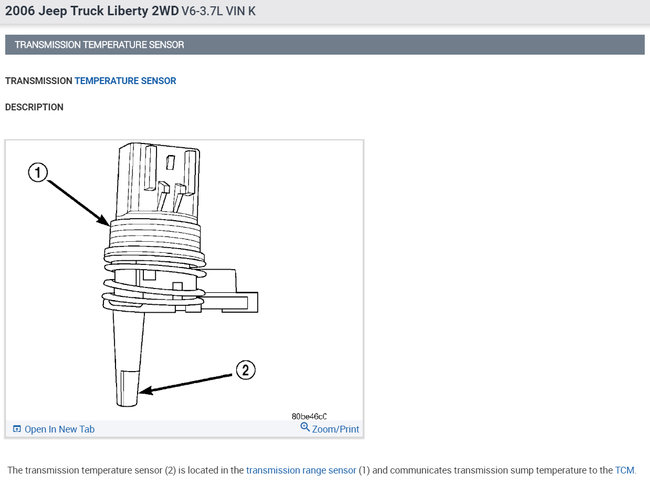 2006 Jeep Truck Liberty 2WD V6-3.7L VIN K

TRANSMISSION TEMPERATURE SENSOR

TRANSMISSION TEMPERATURE SENSOR

DESCRIPTION

1

2

80be46cC

Open In New Tab

Zoom/Print

The transmission temperature sensor (2) is located in the transmission range sensor (1) and communicates transmission sump temperature to the TCM.