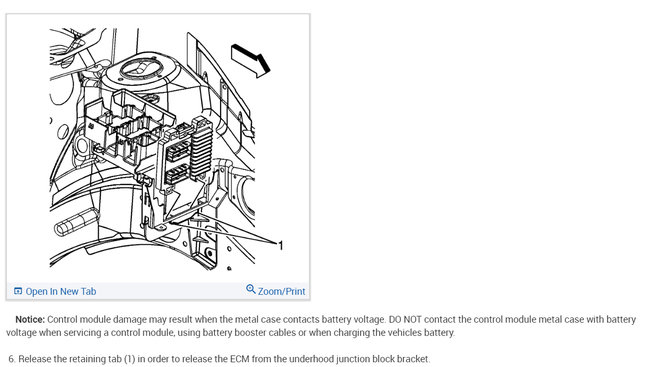 1

Open In New Tab

Zoom/Print

Notice: Control module damage may result when the metal case contacts battery voltage. DO NOT contact the control module metal case with battery voltage when servicing a control module, using battery booster cables or when charging the vehicles battery.

6. Release the retaining tab (1) in order to release the ECM from the underhood junction block bracket.