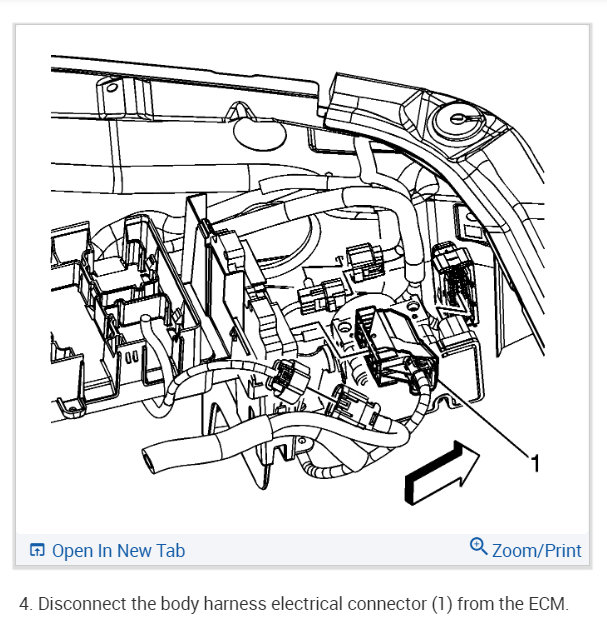 1

Open In New Tab

Zoom/Print

4. Disconnect the body harness electrical connector (1) from the ECM.