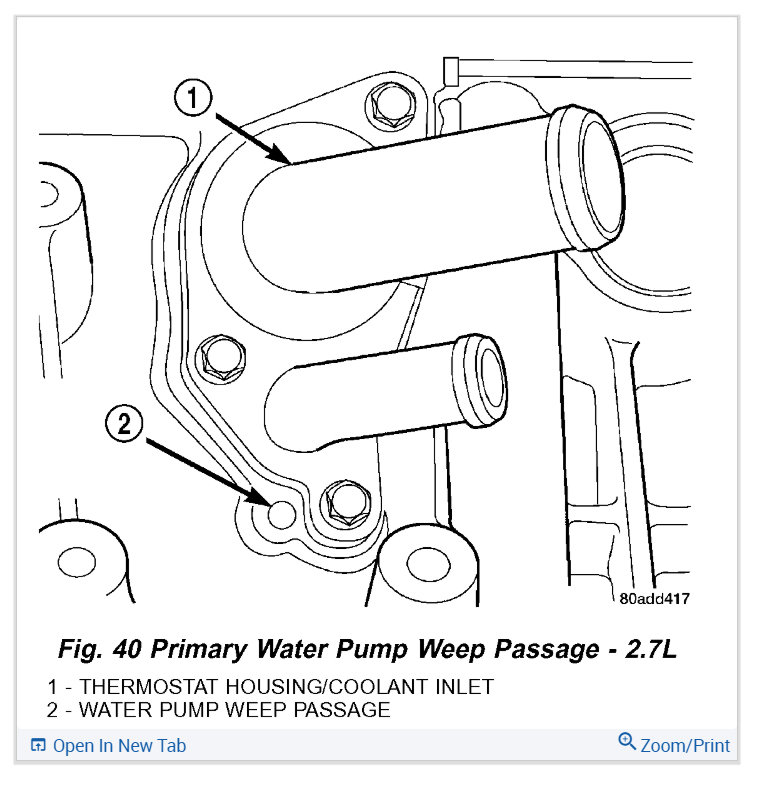 1

2

80add417

Fig. 40 Primary Water Pump Weep Passage - 2.7L

1 - THERMOSTAT HOUSING/COOLANT INLET
2 - WATER PUMP WEEP PASSAGE

Open In New Tab

Zoom/Print