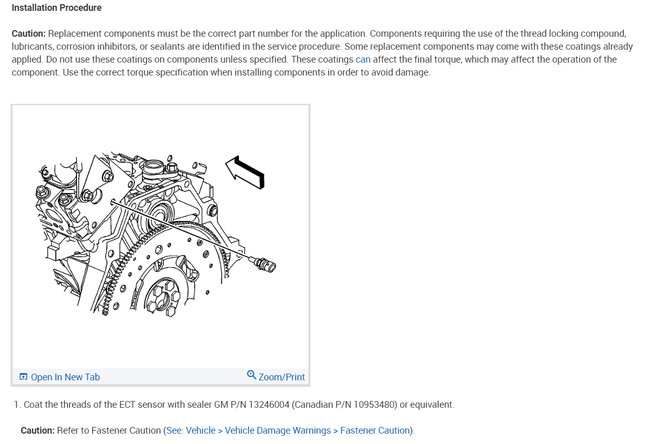 Installation Procedure

Caution: Replacement components must be the correct part number for the application. Components requiring the use of the thread locking compound, lubricants, corrosion inhibitors, or sealants are identified in the service procedure. Some replacement components may come with these coatings already applied. Do not use these coatings on components unless specified. These coatings can affect the final torque, which may affect the operation of the component. Use the correct torque specification when installing components in order to avoid damage.

Open In New Tab

Zoom/Print

1. Coat the threads of the ECT sensor with sealer GM P/N 13246004 (Canadian P/N 10953480) or equivalent.

Caution: Refer to Fastener Caution (See: Vehicle > Vehicle Damage Warnings > Fastener Caution).