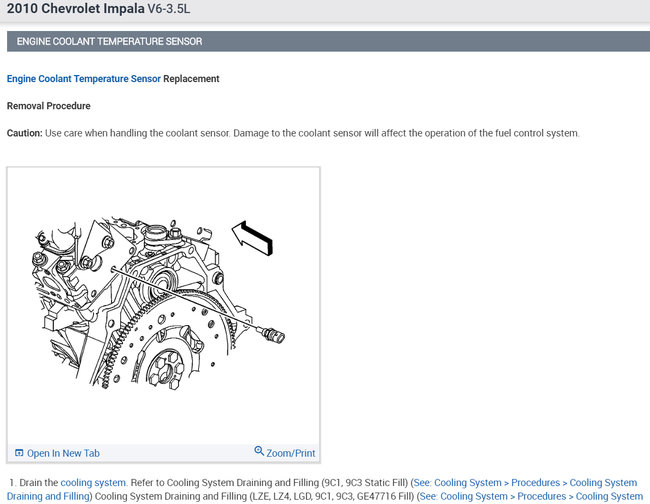 2010 Chevrolet Impala V6-3.5L

ENGINE COOLANT TEMPERATURE SENSOR

Engine Coolant Temperature Sensor Replacement

Removal Procedure

Caution: Use care when handling the coolant sensor. Damage to the coolant sensor will affect the operation of the fuel control system.

Open In New Tab

Zoom/Print

1. Drain the cooling system. Refer to Cooling System Draining and Filling (9C1, 9C3 Static Fill) (See: Cooling System > Procedures > Cooling System Draining and Filling) Cooling System Draining and Filling (LZE, LZ4, LGD, 9C1, 9C3, GE47716 Fill) (See: Cooling System > Procedures > Cooling System