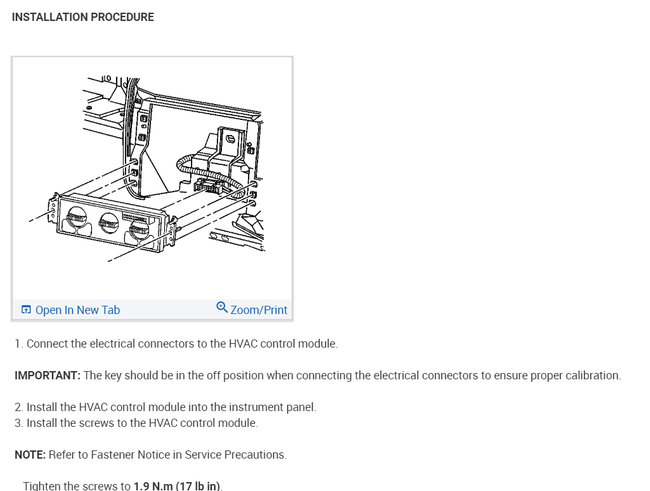 INSTALLATION PROCEDURE

Open In New Tab
Zoom/Print

1. Connect the electrical connectors to the HVAC control module.

IMPORTANT: The key should be in the off position when connecting the electrical connectors to ensure proper calibration.

2. Install the HVAC control module into the instrument panel.
3. Install the screws to the HVAC control module.

NOTE: Refer to Fastener Notice in Service Precautions.

Tighten the screws to 1.9 N.m (17 lb in).