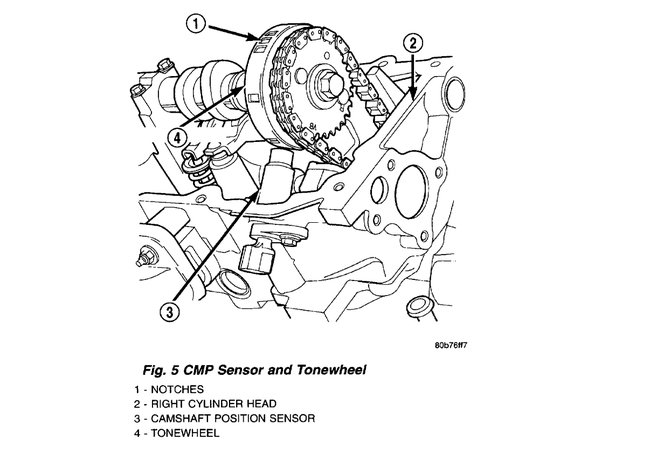 1

2

4

3

80b76ff7

Fig. 5 CMP Sensor and Tonewheel

1 - NOTCHES
2 - RIGHT CYLINDER HEAD
3 - CAMSHAFT POSITION SENSOR
4 - TONEWHEEL