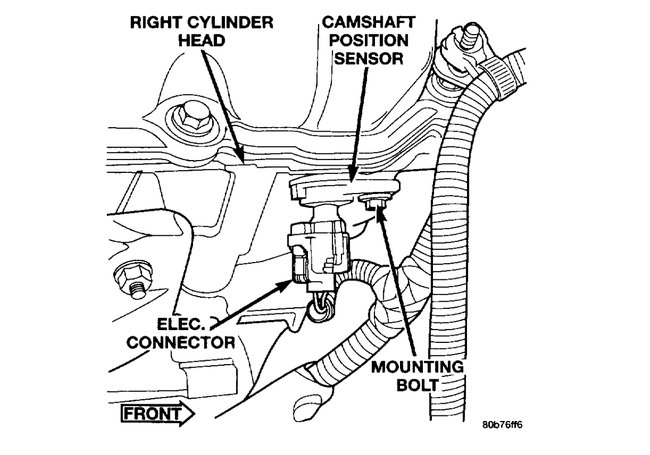 RIGHT CYLINDER HEAD

CAMSHAFT POSITION SENSOR

ELEC. CONNECTOR

MOUNTING BOLT

FRONT

80b76ff6