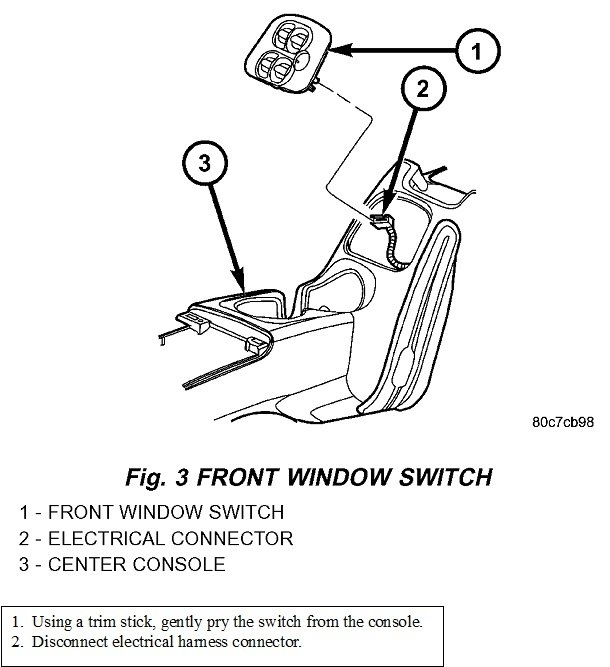 1

2

3

80c7cb98

Fig. 3 FRONT WINDOW SWITCH

1 - FRONT WINDOW SWITCH
2 - ELECTRICAL CONNECTOR
3 - CENTER CONSOLE

1. Using a trim stick, gently pry the switch from the console.
2. Disconnect electrical harness connector.