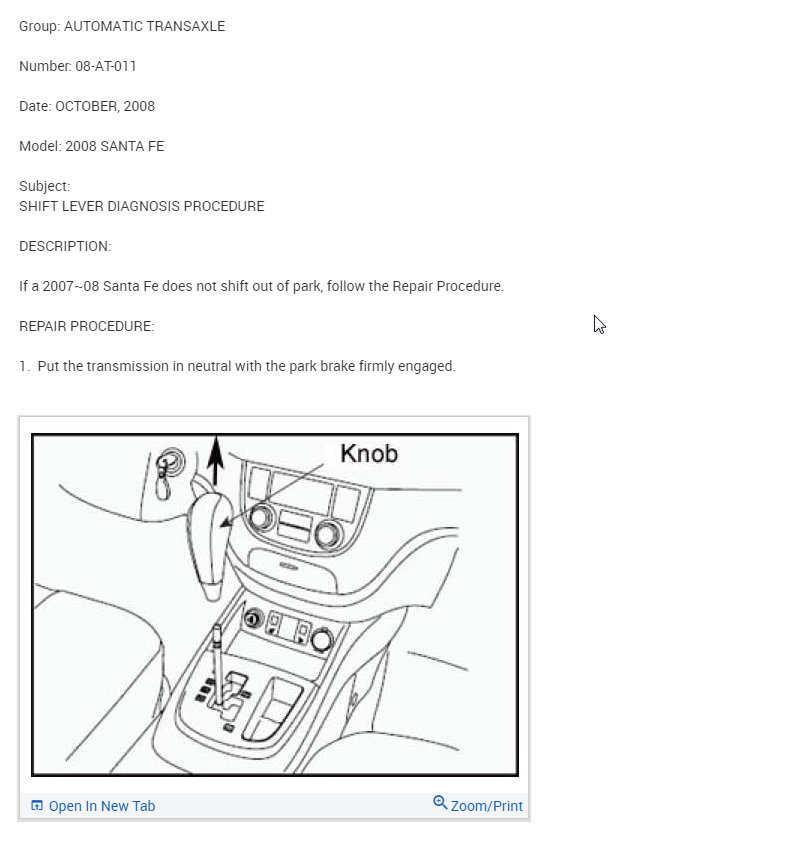 Group: AUTOMATIC TRANSAXLE

Number: 08-AT-011

Date: OCTOBER, 2008

Model: 2008 SANTA FE

Subject:
SHIFT LEVER DIAGNOSIS PROCEDURE

DESCRIPTION:

If a 2007~08 Santa Fe does not shift out of park, follow the Repair Procedure.

REPAIR PROCEDURE:

1. Put the transmission in neutral with the park brake firmly engaged.

Knob

Open In New Tab

Zoom/Print