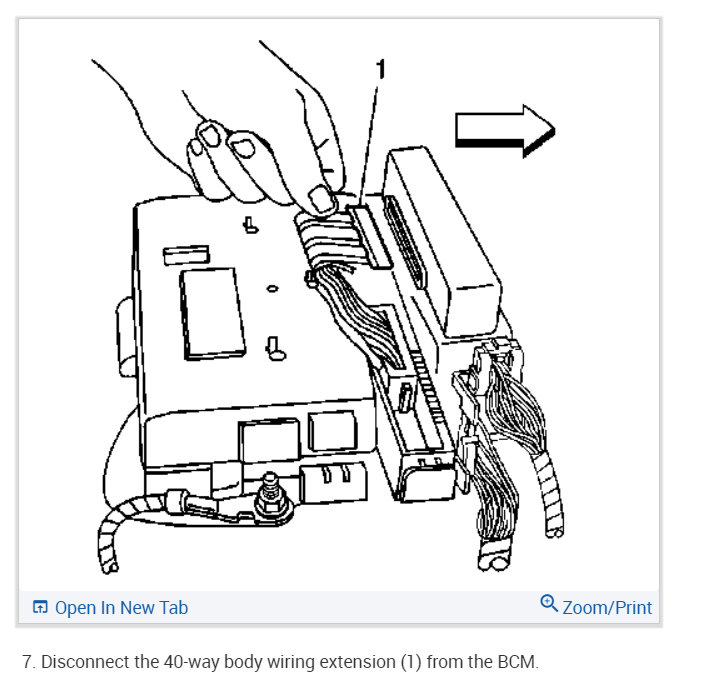 1

Open In New Tab

Zoom/Print

7. Disconnect the 40-way body wiring extension (1) from the BCM.