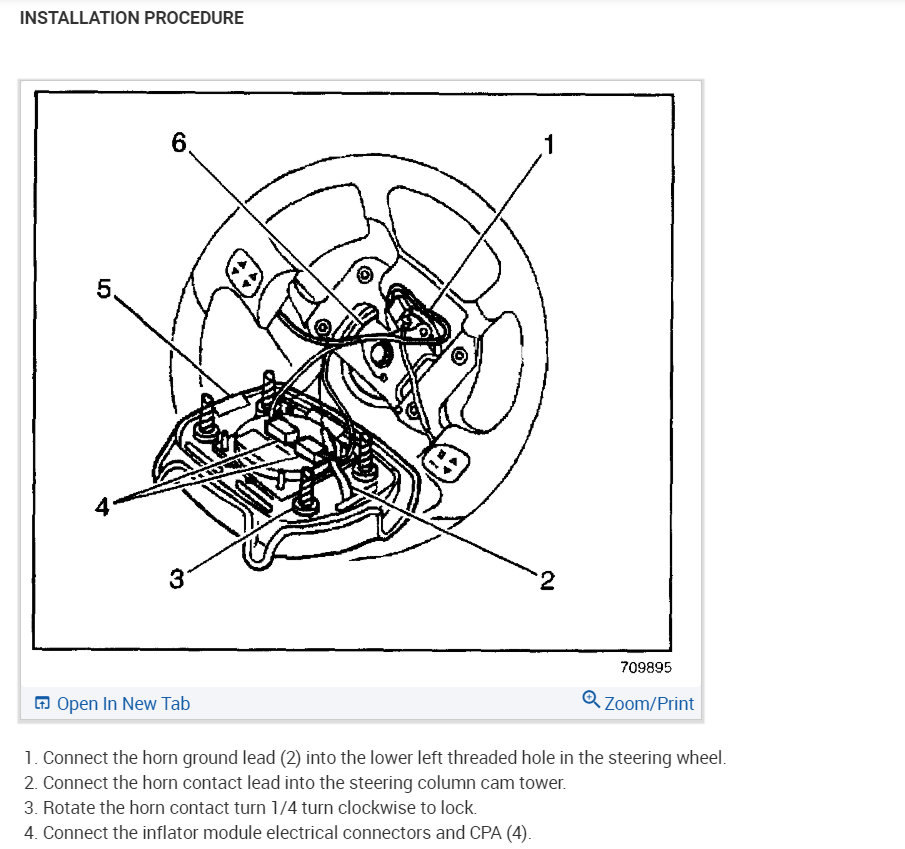 INSTALLATION PROCEDURE

6
1
5
4
3
2
709895

Open In New Tab
Zoom/Print

1. Connect the horn ground lead (2) into the lower left threaded hole in the steering wheel.
2. Connect the horn contact lead into the steering column cam tower.
3. Rotate the horn contact turn 1/4 turn clockwise to lock.
4. Connect the inflator module electrical connectors and CPA (4).