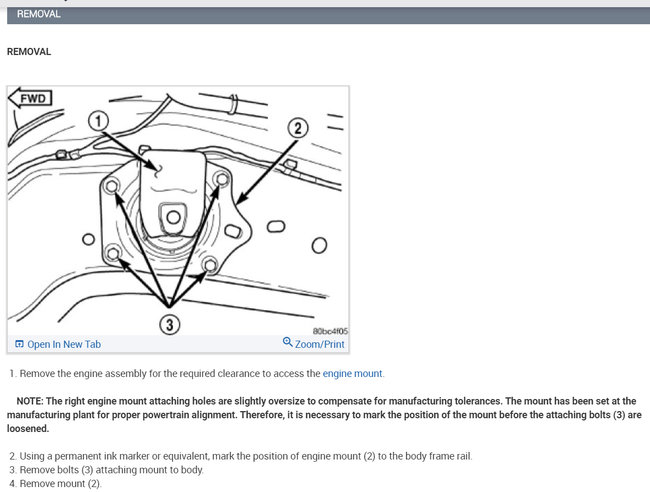 REMOVAL

REMOVAL

FWD

1

2

3

80bc4f05

Open In New Tab

Zoom/Print

1. Remove the engine assembly for the required clearance to access the engine mount.

NOTE: The right engine mount attaching holes are slightly oversize to compensate for manufacturing tolerances. The mount has been set at the manufacturing plant for proper powertrain alignment. Therefore, it is necessary to mark the position of the mount before the attaching bolts (3) are loosened.

2. Using a permanent ink marker or equivalent, mark the position of engine mount (2) to the body frame rail.
3. Remove bolts (3) attaching mount to body.
4. Remove mount (2).