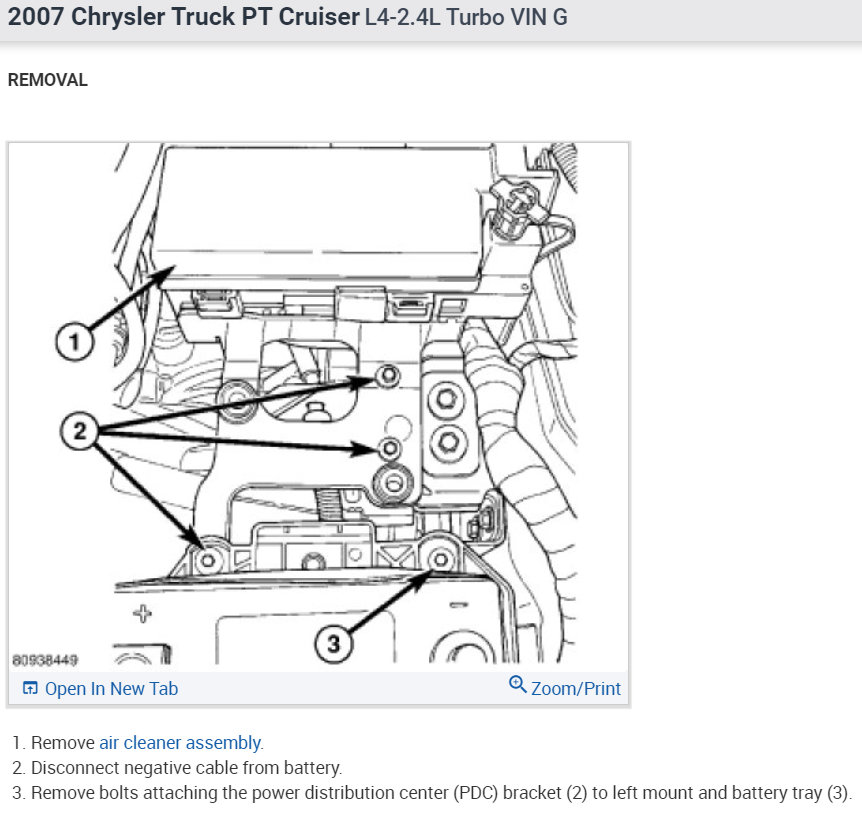 2007 Chrysler Truck PT Cruiser L4-2.4L Turbo VIN G

REMOVAL

1

2

3

80938449

Open In New Tab

Zoom/Print

1. Remove air cleaner assembly.
2. Disconnect negative cable from battery.
3. Remove bolts attaching the power distribution center (PDC) bracket (2) to left mount and battery tray (3).