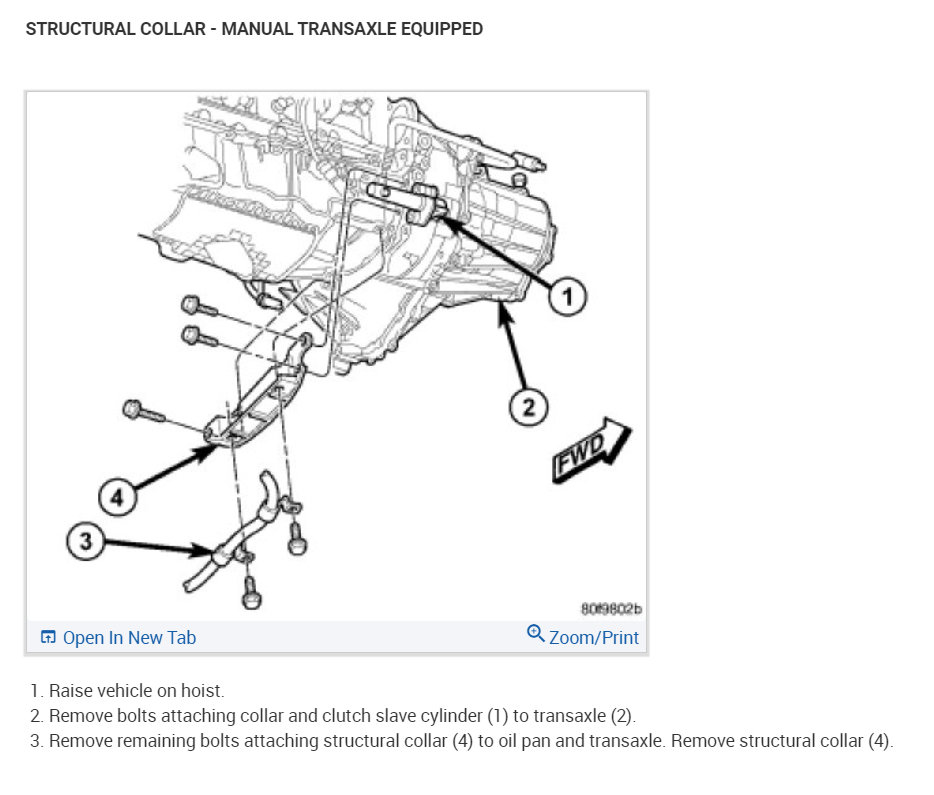 STRUCTURAL COLLAR - MANUAL TRANSAXLE EQUIPPED

1

2

FWD

4

3

80f9802b

Open In New Tab

Zoom/Print

1. Raise vehicle on hoist.
2. Remove bolts attaching collar and clutch slave cylinder (1) to transaxle (2).
3. Remove remaining bolts attaching structural collar (4) to oil pan and transaxle. Remove structural collar (4).