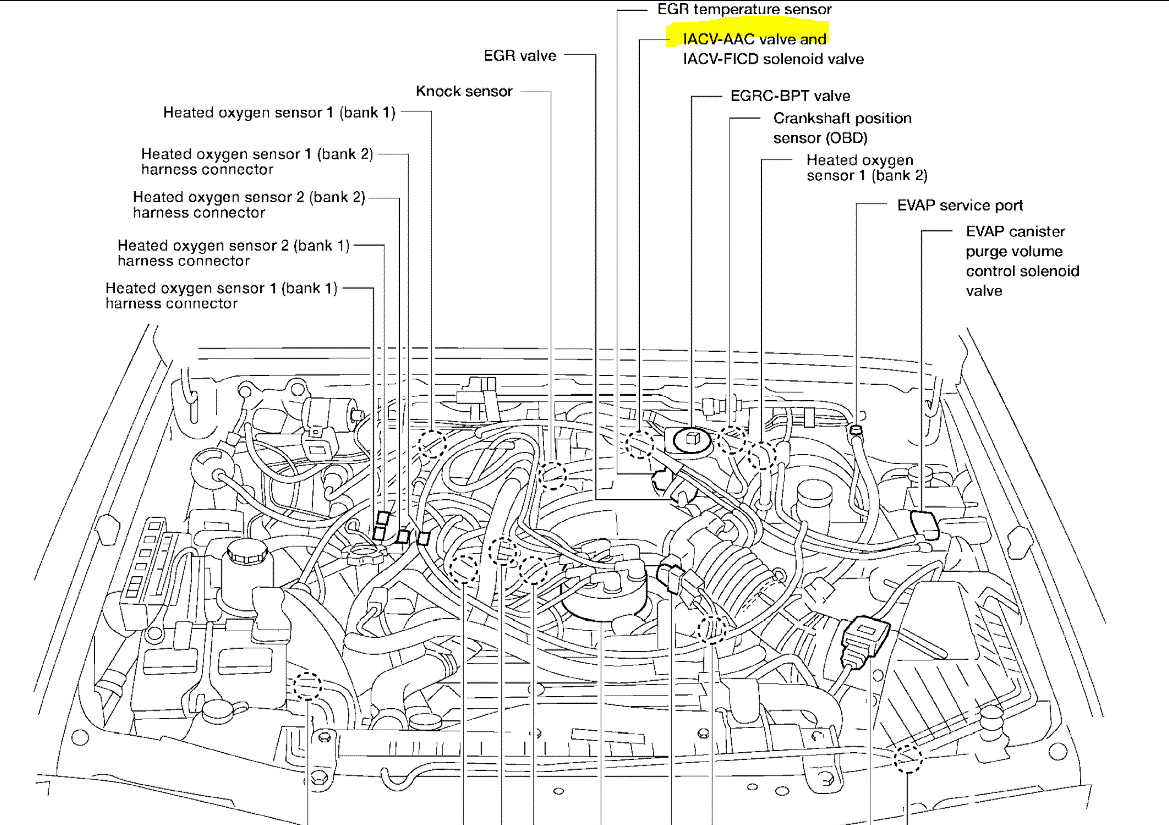 EGR temperature sensor

IACV-AAC valve and IACV-FICD solenoid valve

EGR valve

Knock sensor

EGRC-BPT valve

Heated oxygen sensor 1 (bank 1)

Crankshaft position sensor (OBD)

Heated oxygen sensor 1 (bank 2) harness connector

Heated oxygen sensor 1 (bank 2)

Heated oxygen sensor 2 (bank 2) harness connector

EVAP service port

Heated oxygen sensor 2 (bank 1) harness connector

EVAP canister purge volume control solenoid valve

Heated oxygen sensor 1 (bank 1) harness connector