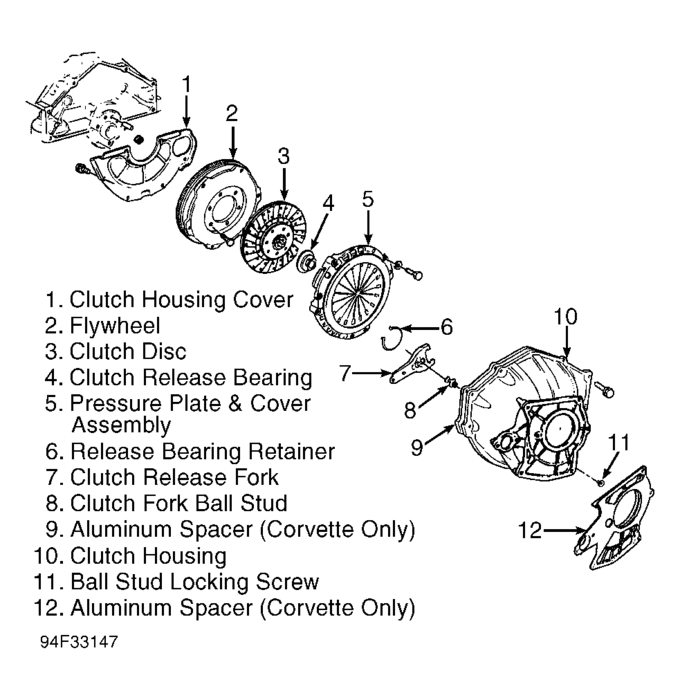 1
2
3
4
5
6
7
8
9
10
11
12

1. Clutch Housing Cover
2. Flywheel
3. Clutch Disc
4. Clutch Release Bearing
5. Pressure Plate & Cover Assembly
6. Release Bearing Retainer
7. Clutch Release Fork
8. Clutch Fork Ball Stud
9. Aluminum Spacer (Corvette Only)
10. Clutch Housing
11. Ball Stud Locking Screw
12. Aluminum Spacer (Corvette Only)

94F33147