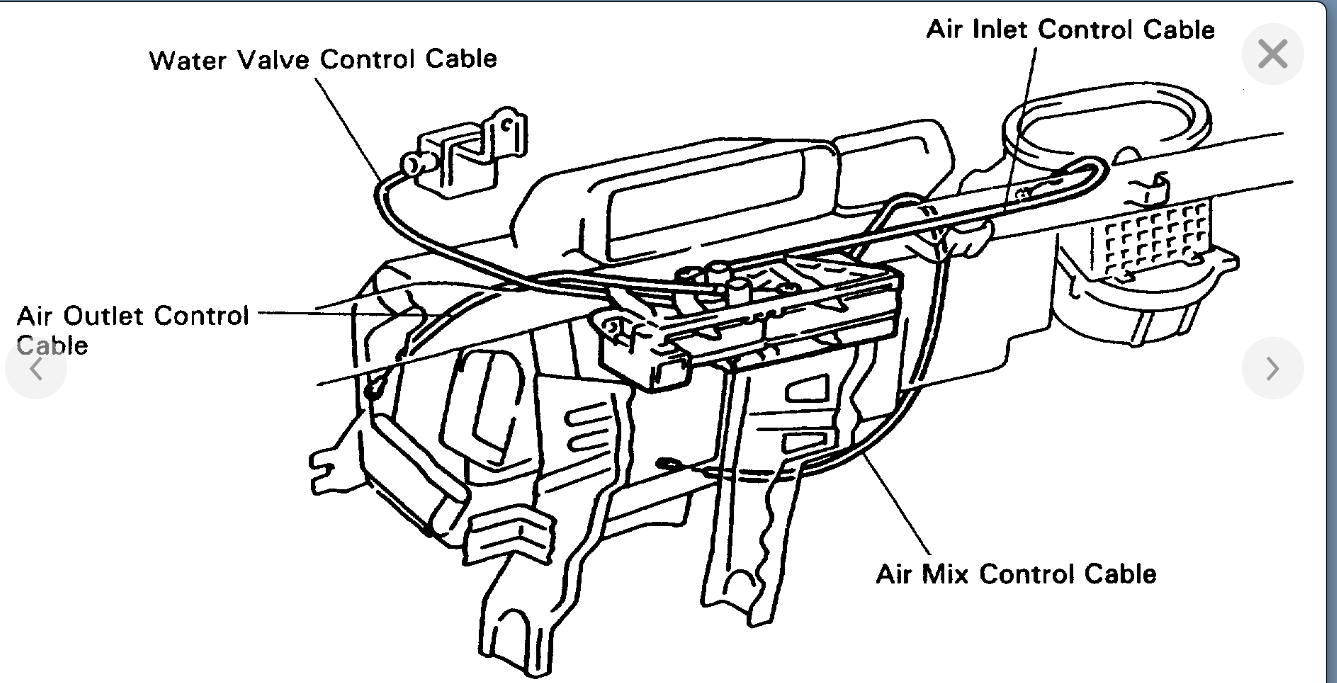 Water Valve Control Cable

Air Inlet Control Cable

Air Outlet Control Cable

Air Mix Control Cable