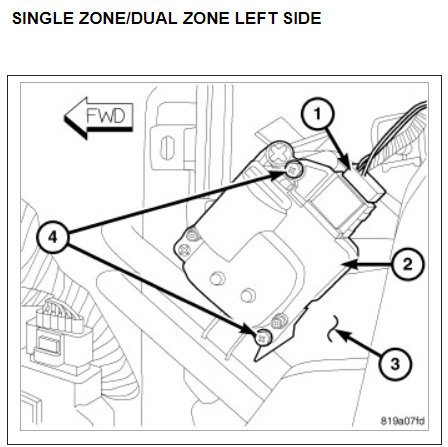 SINGLE ZONE/DUAL ZONE LEFT SIDE

FWD

1

4

2

3

819a07fd