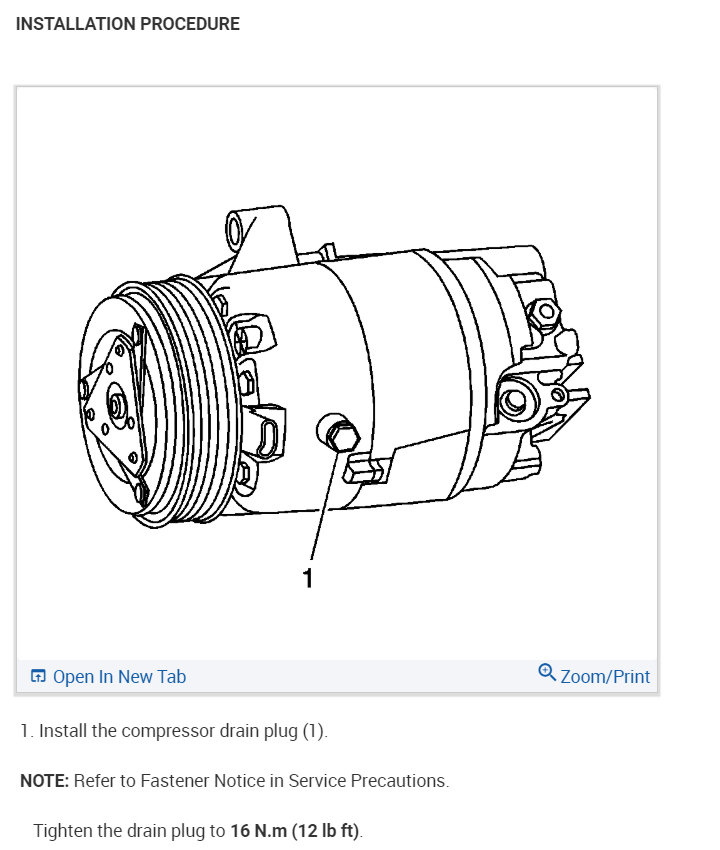 INSTALLATION PROCEDURE

1

Open In New Tab

Zoom/Print

1. Install the compressor drain plug (1).

NOTE: Refer to Fastener Notice in Service Precautions.

Tighten the drain plug to 16 N.m (12 lb ft).