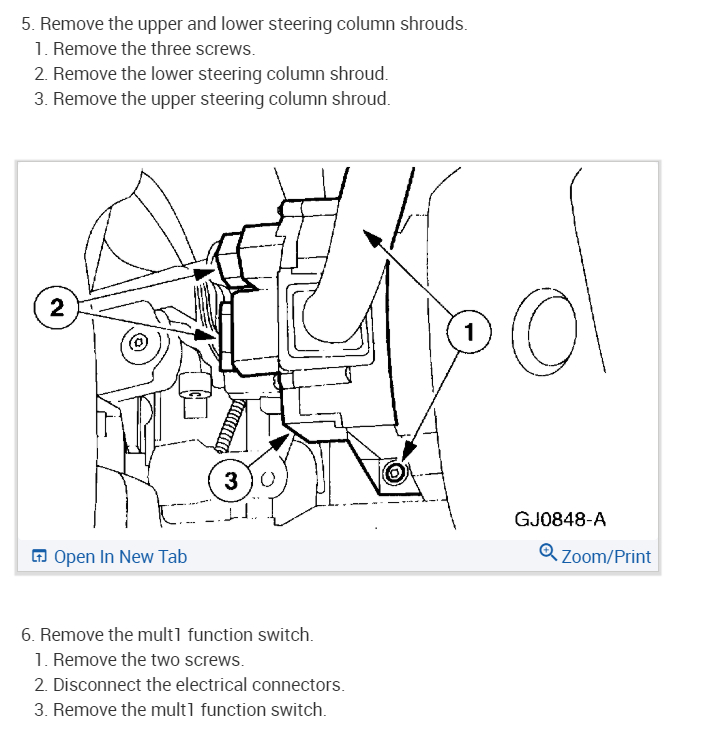 5. Remove the upper and lower steering column shrouds.
1. Remove the three screws.
2. Remove the lower steering column shroud.
3. Remove the upper steering column shroud.

2
1
3
GJ0848-A

Open In New Tab
Zoom/Print

6. Remove the mult1 function switch.
1. Remove the two screws.
2. Disconnect the electrical connectors.
3. Remove the mult1 function switch.