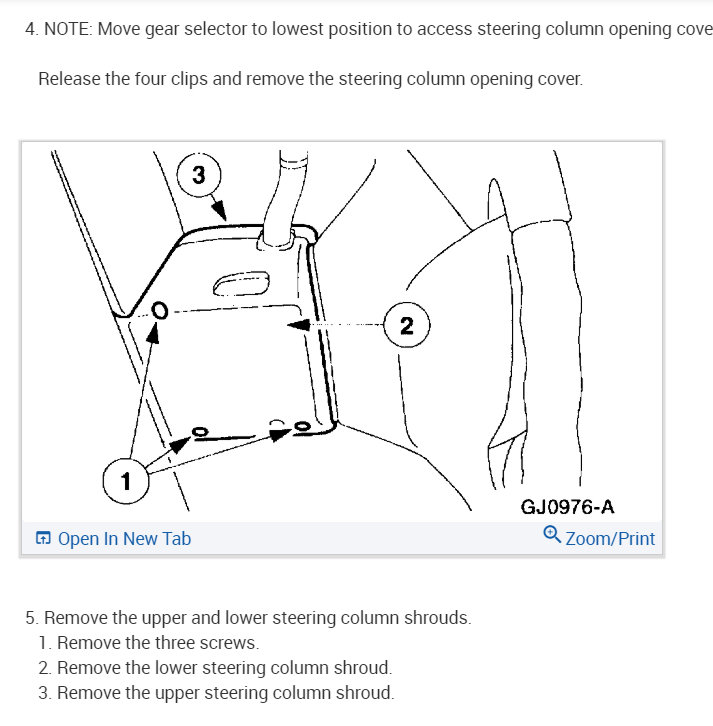 4. NOTE: Move gear selector to lowest position to access steering column opening cove

Release the four clips and remove the steering column opening cover.

3

2

1

GJ0976-A

Open In New Tab

Zoom/Print

5. Remove the upper and lower steering column shrouds.
1. Remove the three screws.
2. Remove the lower steering column shroud.
3. Remove the upper steering column shroud.