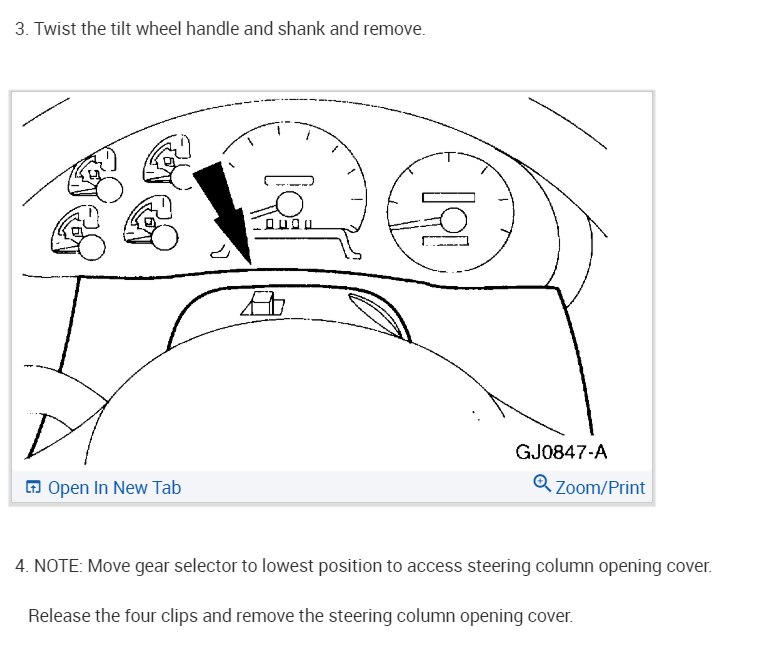 3. Twist the tilt wheel handle and shank and remove.

GJ0847-A

Open In New Tab

Zoom/Print

4. NOTE: Move gear selector to lowest position to access steering column opening cover.

Release the four clips and remove the steering column opening cover.