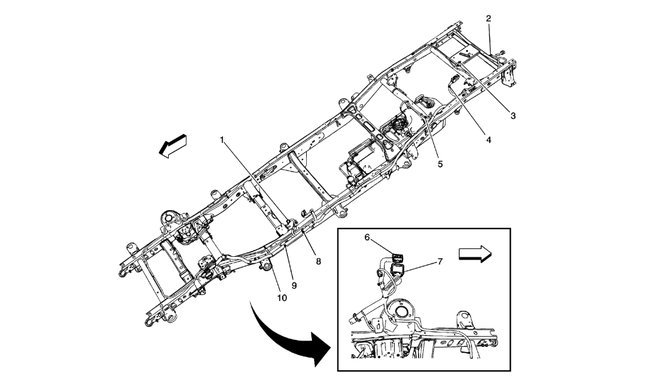 2
3
4
5
1
8
9
10
6
7