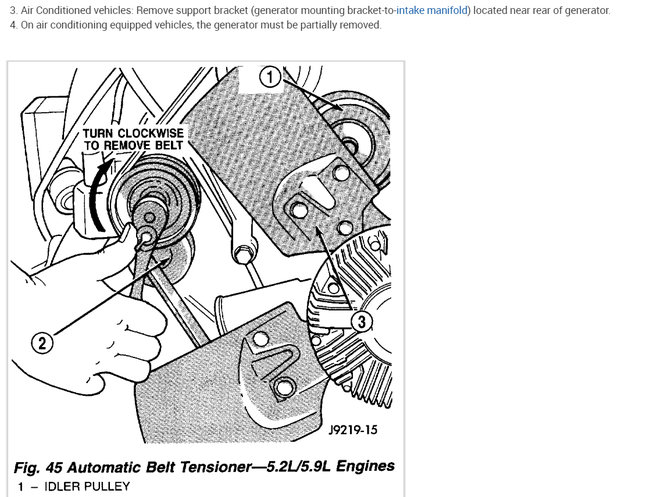 3. Air Conditioned vehicles: Remove support bracket (generator mounting bracket-to-intake manifold) located near rear of generator.
4. On air conditioning equipped vehicles, the generator must be partially removed.

1

TURN CLOCKWISE TO REMOVE BELT

2

3

J9219-15

Fig. 45 Automatic Belt Tensioner—5.2L/5.9L Engines
1 – IDLER PULLEY