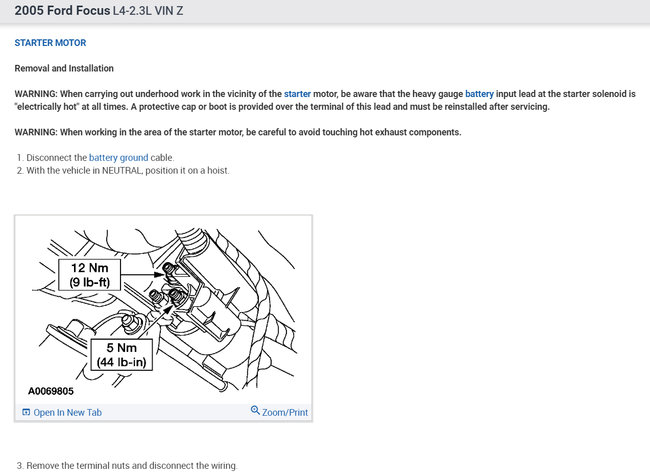 2005 Ford Focus L4-2.3L VIN Z

STARTER MOTOR

Removal and Installation

WARNING: When carrying out underhood work in the vicinity of the starter motor, be aware that the heavy gauge battery input lead at the starter solenoid is "electrically hot" at all times. A protective cap or boot is provided over the terminal of this lead and must be reinstalled after servicing.

WARNING: When working in the area of the starter motor, be careful to avoid touching hot exhaust components.

1. Disconnect the battery ground cable.
2. With the vehicle in NEUTRAL, position it on a hoist.

12 Nm
(9 lb-ft)

5 Nm
(44 lb-in)

A0069805

Open In New Tab

Zoom/Print

3. Remove the terminal nuts and disconnect the wiring.