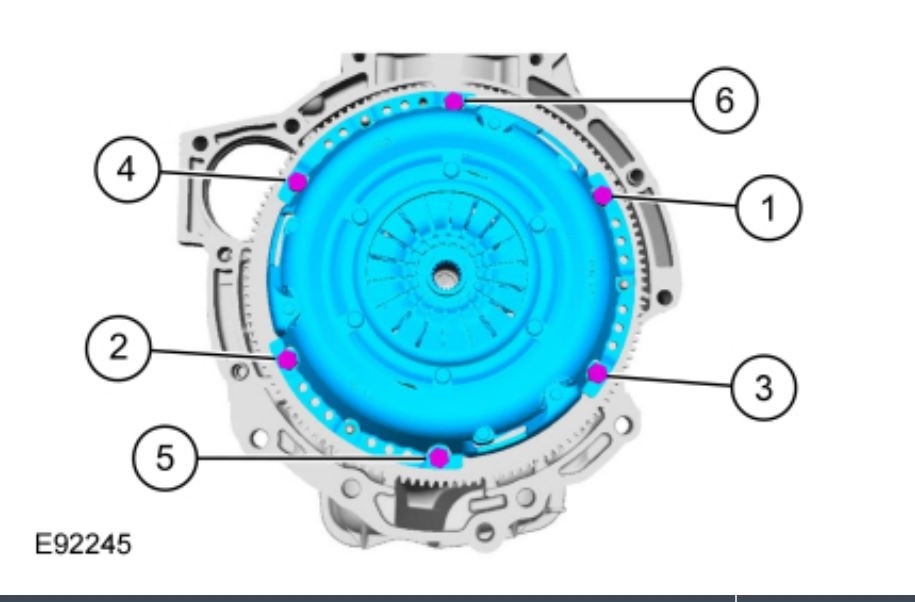 6
4
1
2
3
5
E92245