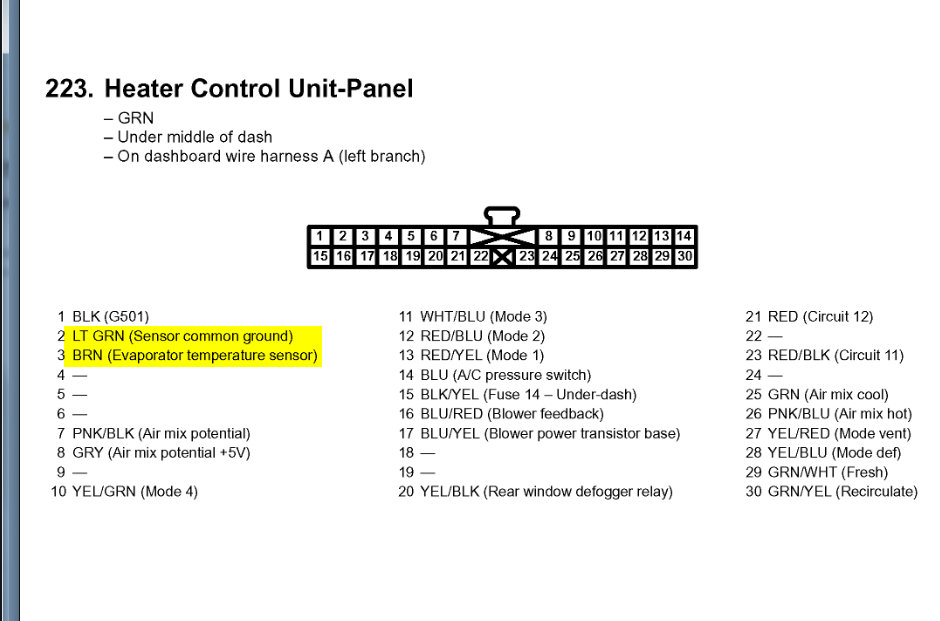 223. Heater Control Unit-Panel

– GRN
– Under middle of dash
– On dashboard wire harness A (left branch)

1 2 3 4 5 6 7 8 9 10 11 12 13 14
15 16 17 18 19 20 21 22 23 24 25 26 27 28 29 30

1 BLK (G501)
2 LT GRN (Sensor common ground)
3 BRN (Evaporator temperature sensor)
4 —
5 —
6 —
7 PNK/BLK (Air mix potential)
8 GRY (Air mix potential +5V)
9 —
10 YEL/GRN (Mode 4)

11 WHT/BLU (Mode 3)
12 RED/BLU (Mode 2)
13 RED/YEL (Mode 1)
14 BLU (A/C pressure switch)
15 BLK/YEL (Fuse 14 – Under-dash)
16 BLU/RED (Blower feedback)
17 BLU/YEL (Blower power transistor base)
18 —
19 —
20 YEL/BLK (Rear window defogger relay)

21 RED (Circuit 12)
22 —
23 RED/BLK (Circuit 11)
24 —
25 GRN (Air mix cool)
26 PNK/BLU (Air mix hot)
27 YEL/RED (Mode vent)
28 YEL/BLU (Mode def)
29 GRN/WHT (Fresh)
30 GRN/YEL (Recirculate)