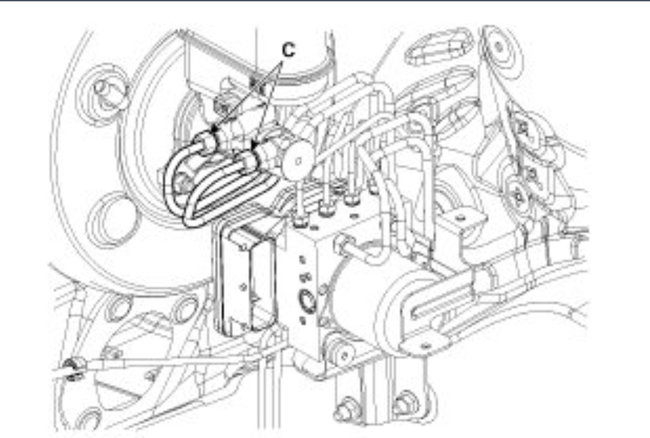 C