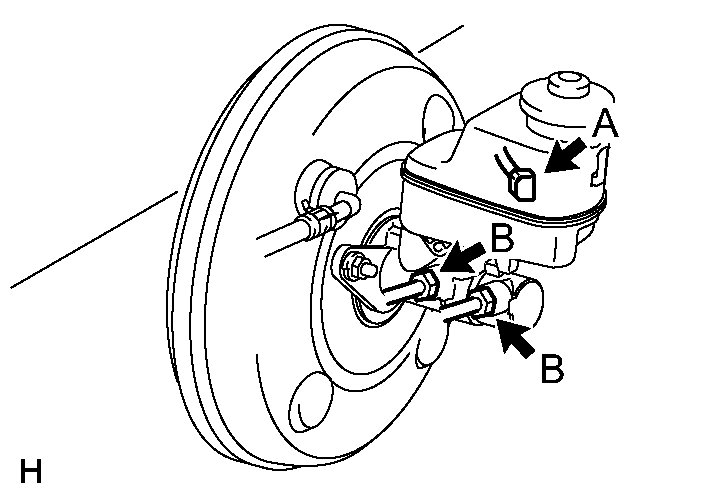 A
B
B
H