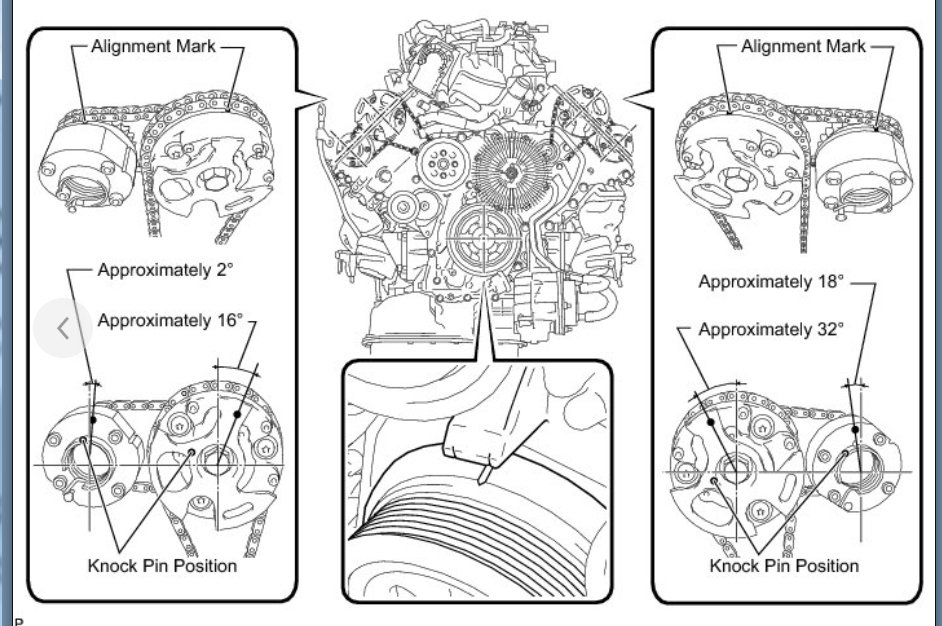 Alignment Mark

Approximately 2°

Approximately 16°

Knock Pin Position

Alignment Mark

Approximately 18°

Approximately 32°

Knock Pin Position

P