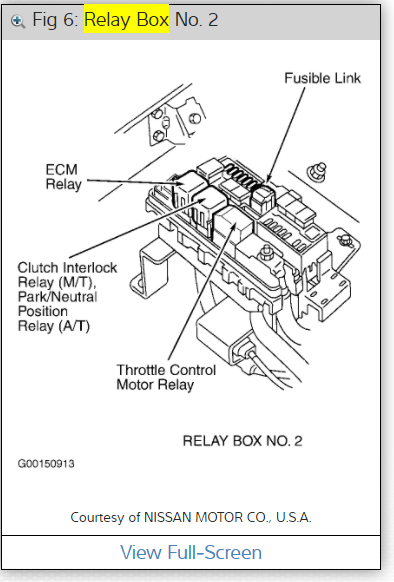 Fig 6: Relay Box No. 2

Fusible Link

ECM Relay

Clutch Interlock Relay (M/T), Park/Neutral Position Relay (A/T)

Throttle Control Motor Relay

RELAY BOX NO. 2

G00150913

Courtesy of NISSAN MOTOR CO., U.S.A.

View Full-Screen