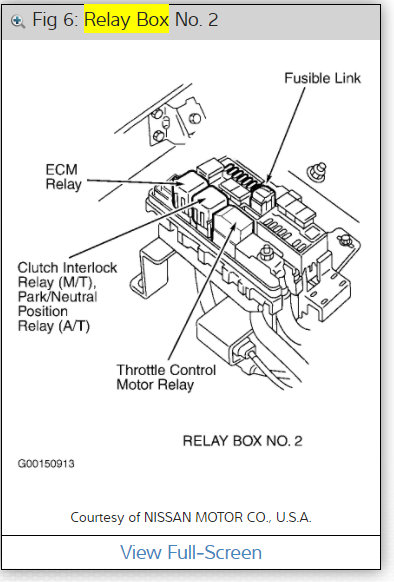 Fig 6: Relay Box No. 2

Fusible Link

ECM Relay

Clutch Interlock Relay (M/T), Park/Neutral Position Relay (A/T)

Throttle Control Motor Relay

RELAY BOX NO. 2

G00150913

Courtesy of NISSAN MOTOR CO., U.S.A.

View Full-Screen