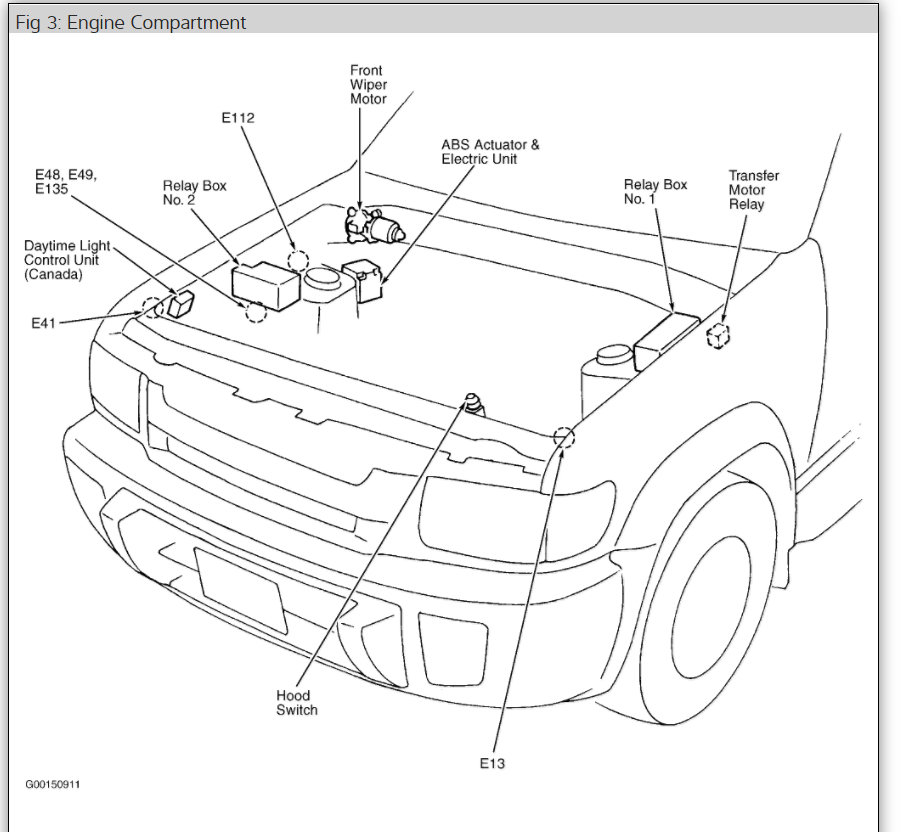 Fig 3: Engine Compartment

Front Wiper Motor

E112

ABS Actuator & Electric Unit

E48, E49, E135

Relay Box No. 2

Relay Box No. 1

Transfer Motor Relay

Daytime Light Control Unit (Canada)

E41

Hood Switch

E13

G00150911