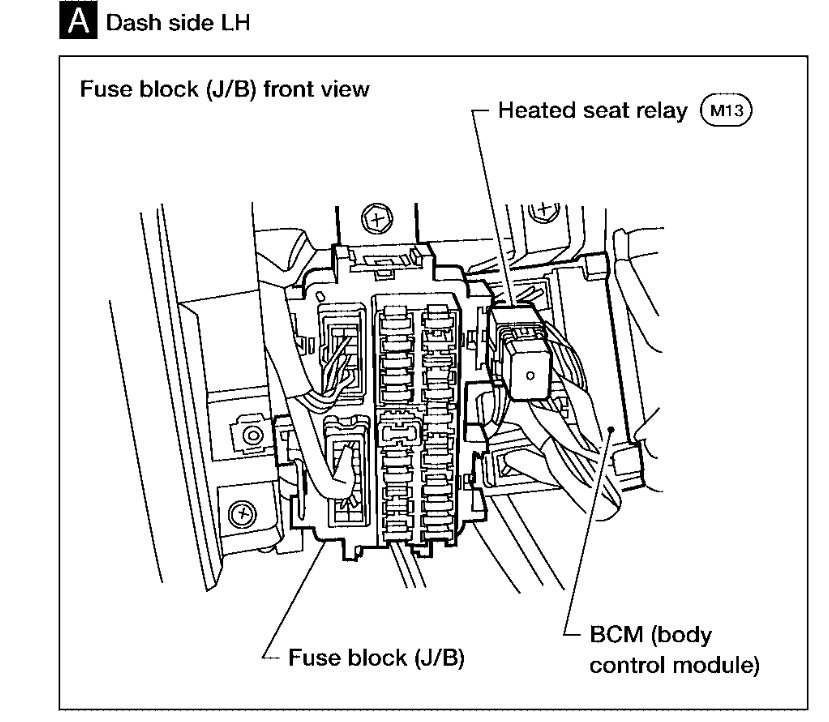 A Dash side LH

Fuse block (J/B) front view

Heated seat relay M13

Fuse block (J/B)

BCM (body control module)