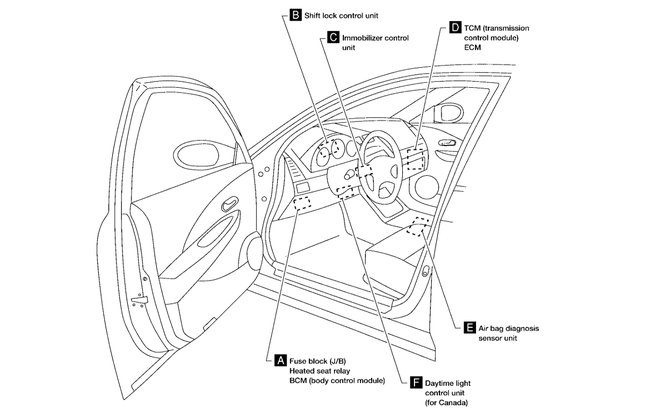 B Shift lock control unit

C Immobilizer control unit

D TCM (transmission control module) ECM

E Air bag diagnosis sensor unit

A Fuse block (J/B) Heated seat relay BCM (body control module)

F Daytime light control unit (for Canada)