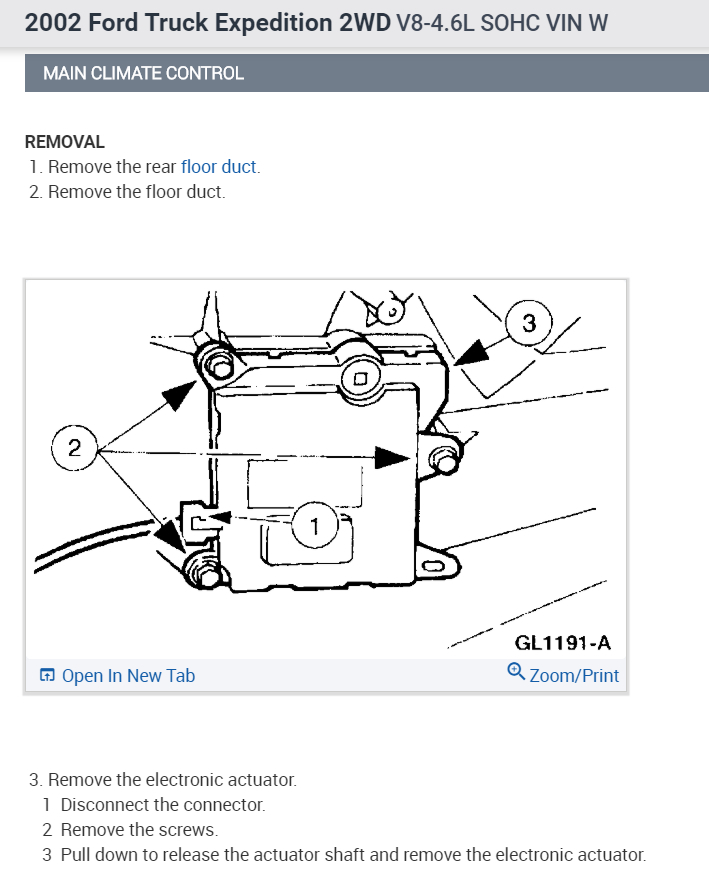 2002 Ford Truck Expedition 2WD V8-4.6L SOHC VIN W

MAIN CLIMATE CONTROL

REMOVAL
1. Remove the rear floor duct.
2. Remove the floor duct.

3
2
1
GL1191-A

Open In New Tab
Zoom/Print

3. Remove the electronic actuator.
1 Disconnect the connector.
2 Remove the screws.
3 Pull down to release the actuator shaft and remove the electronic actuator.