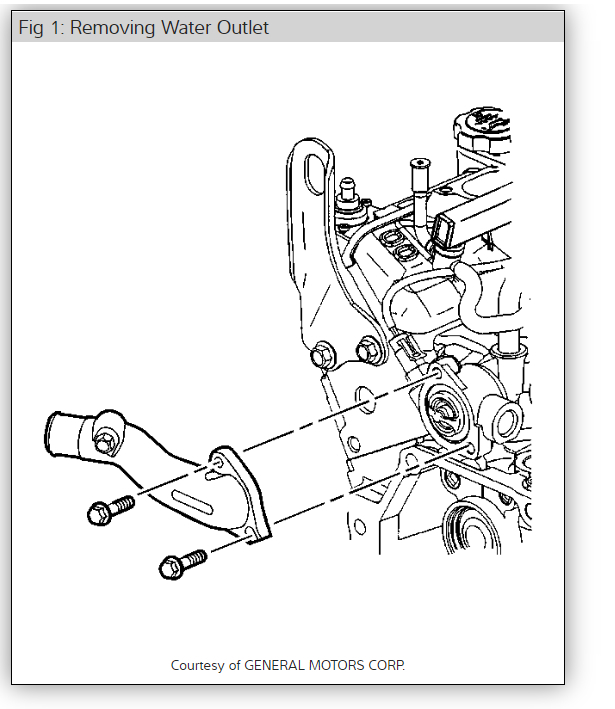 Fig 1: Removing Water Outlet

Courtesy of GENERAL MOTORS CORP.