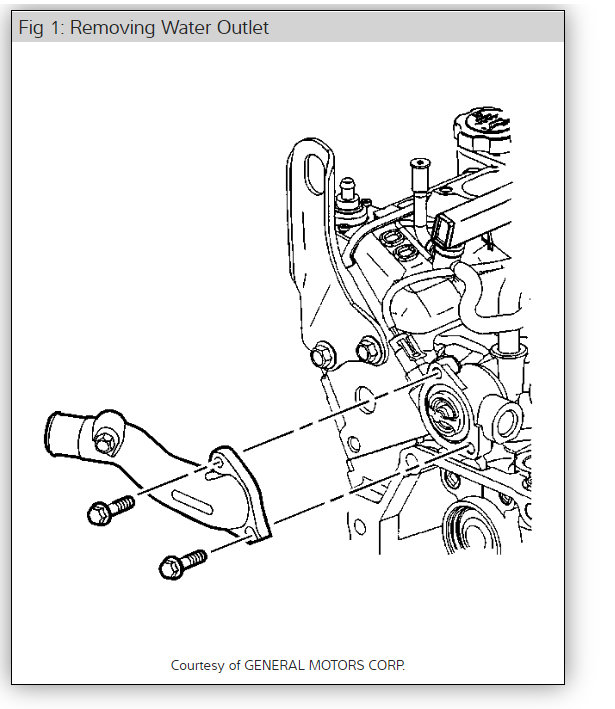 Fig 1: Removing Water Outlet

Courtesy of GENERAL MOTORS CORP.