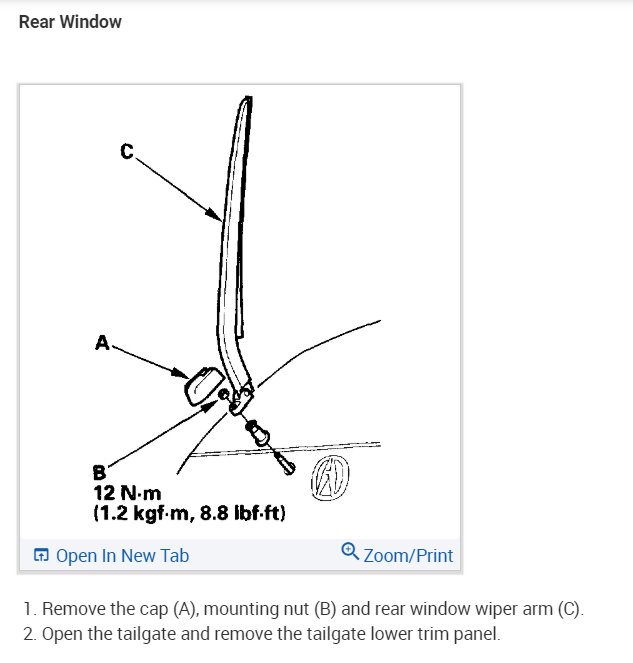 Rear Window

C

A

B
12 N·m
(1.2 kgf·m, 8.8 lbf·ft)

Open In New Tab

Zoom/Print

1. Remove the cap (A), mounting nut (B) and rear window wiper arm (C).
2. Open the tailgate and remove the tailgate lower trim panel.