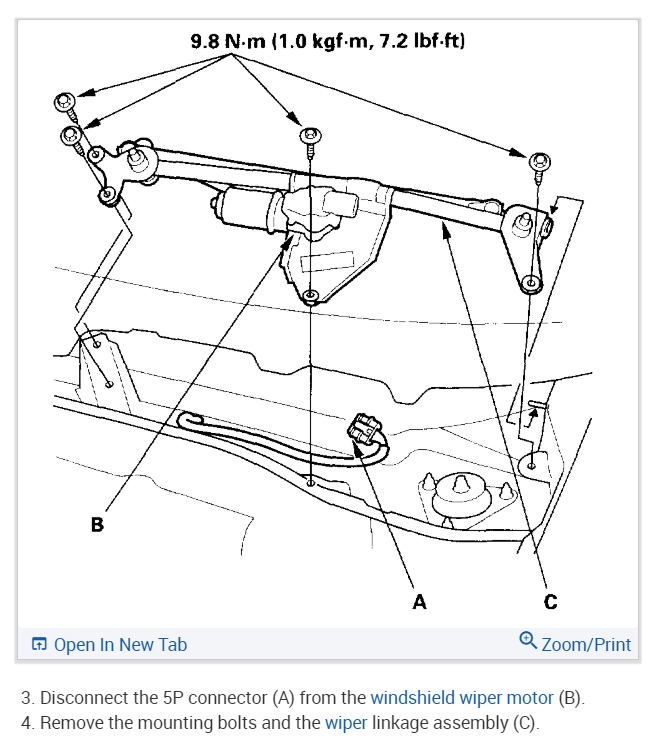 9.8 N·m (1.0 kgf·m, 7.2 lbf·ft)

B

A

C

Open In New Tab

Zoom/Print

3. Disconnect the 5P connector (A) from the windshield wiper motor (B).
4. Remove the mounting bolts and the wiper linkage assembly (C).