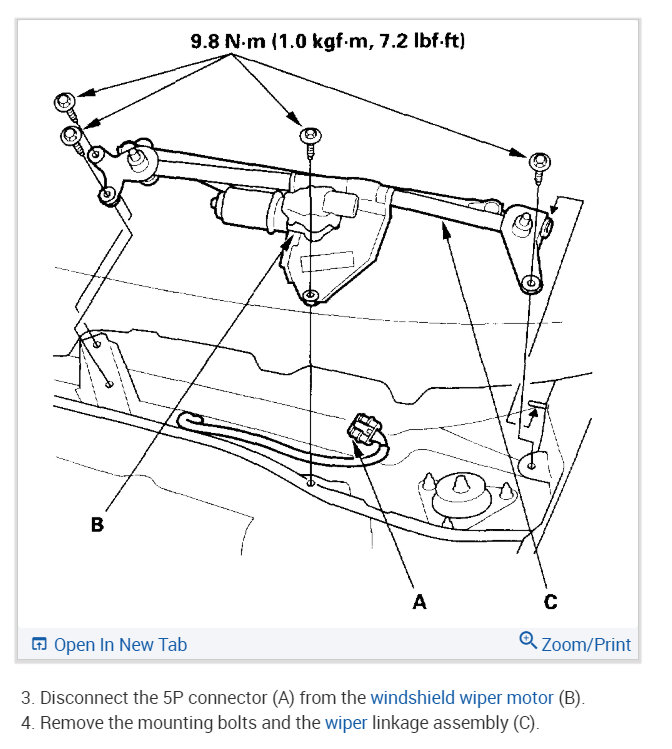 9.8 N·m (1.0 kgf·m, 7.2 lbf·ft)

B

A

C

Open In New Tab

Zoom/Print

3. Disconnect the 5P connector (A) from the windshield wiper motor (B).
4. Remove the mounting bolts and the wiper linkage assembly (C).