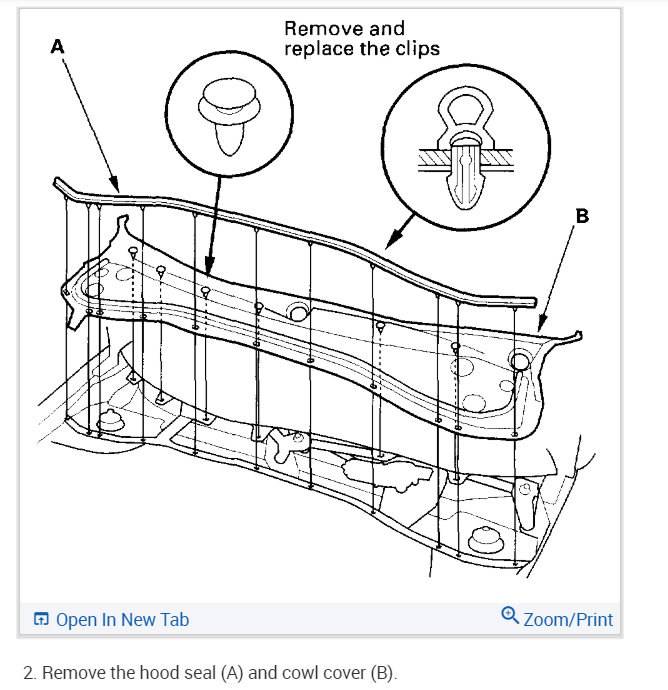 A

Remove and replace the clips

B

Open In New Tab

Zoom/Print

2. Remove the hood seal (A) and cowl cover (B).