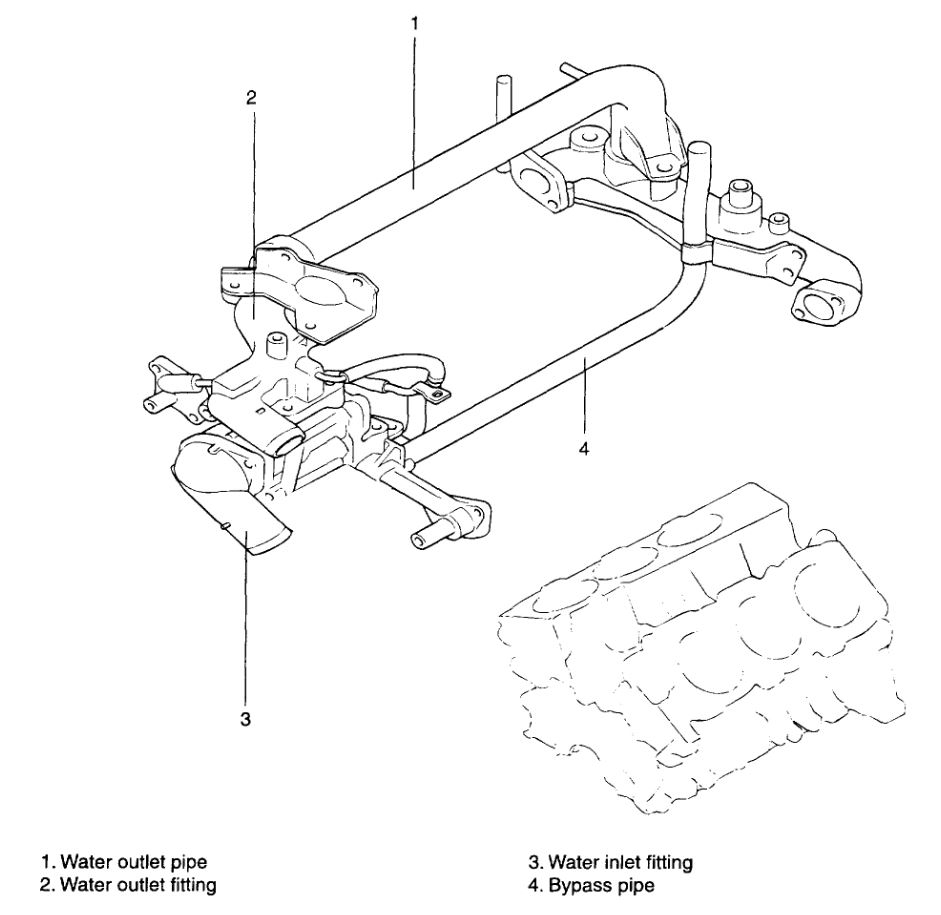 1
2
4
3

1. Water outlet pipe
2. Water outlet fitting

3. Water inlet fitting
4. Bypass pipe