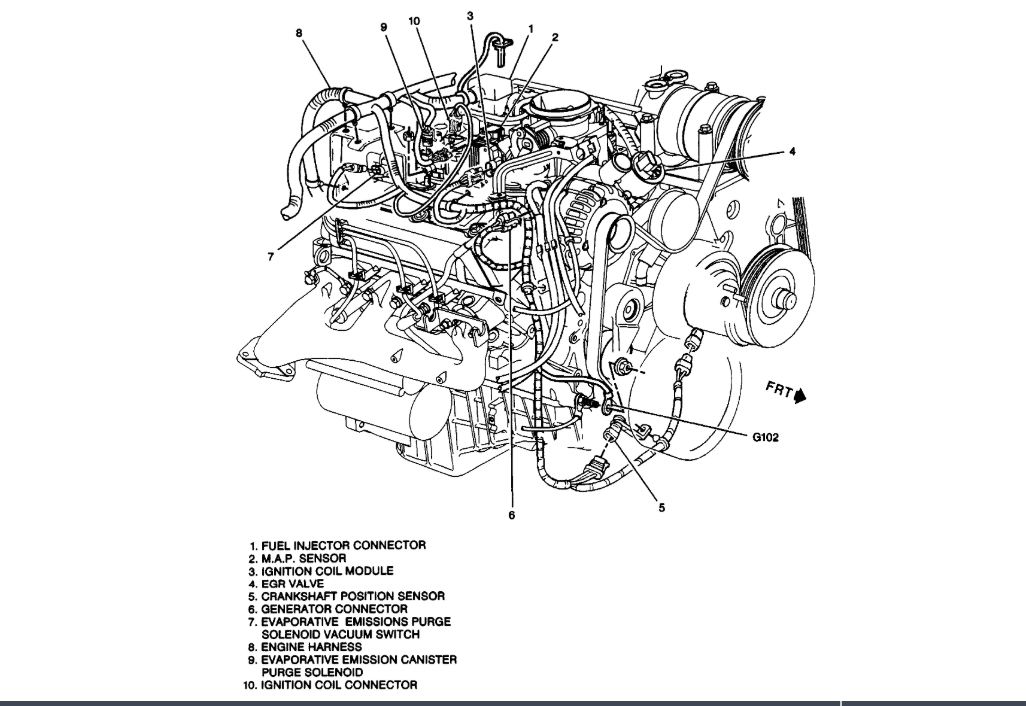 8
9
10
3
1
2
4
7
FRT
G102
5
6

1. FUEL INJECTOR CONNECTOR
2. M.A.P. SENSOR
3. IGNITION COIL MODULE
4. EGR VALVE
5. CRANKSHAFT POSITION SENSOR
6. GENERATOR CONNECTOR
7. EVAPORATIVE EMISSIONS PURGE SOLENOID VACUUM SWITCH
8. ENGINE HARNESS
9. EVAPORATIVE EMISSION CANISTER PURGE SOLENOID
10. IGNITION COIL CONNECTOR